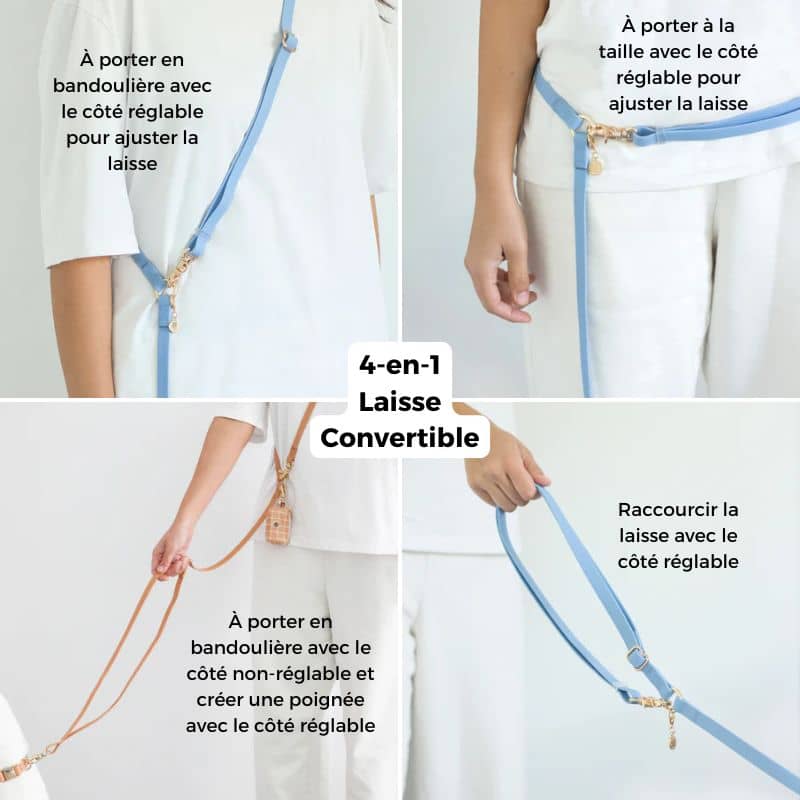 À porter en bandoulière avec le côté réglable pour ajuster la laisse

À porter à la taille avec le côté réglable pour ajuster la laisse

4-en-1 Laisse Convertible

À porter en bandoulière avec le côté non-réglable et créer une poignée avec le côté réglable

Raccourcir la laisse avec le côté réglable