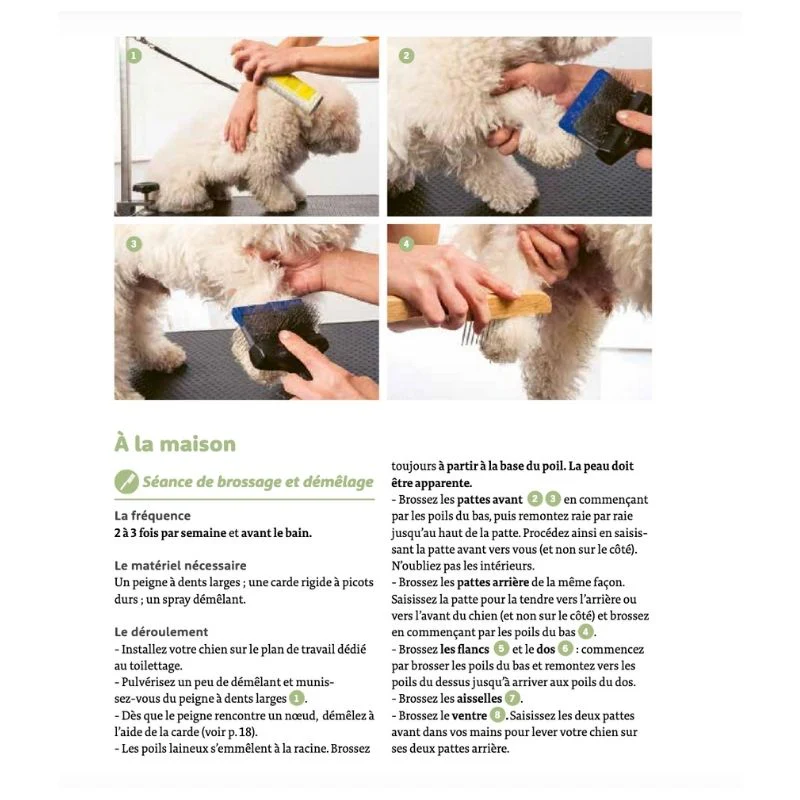 1

2

3

4

À la maison

Séance de brossage et démêlage

La fréquence
2 à 3 fois par semaine et avant le bain.

Le matériel nécessaire
Un peigne à dents larges ; une carde rigide à picots durs ; un spray démêlant.

Le déroulement
- Installez votre chien sur le plan de travail dédié au toilettage.
- Pulvérisez un peu de démêlant et munissez-vous du peigne à dents larges 1.
- Dès que le peigne rencontre un nœud, démêlez à l'aide de la carde (voir p. 18).
- Les poils laineux s'emmêlent à la racine. Brossez toujours à partir à la base du poil. La peau doit être apparente.
- Brossez les pattes avant 2 3 en commençant par les poils du bas, puis remontez raie par raie jusqu'au haut de la patte. Procédez ainsi en saisissant la patte avant vers vous (et non sur le côté). N'oubliez pas les intérieurs.
- Brossez les pattes arrière de la même façon. Saisissez la patte pour la tendre vers l'arrière ou vers l'avant du chien (et non sur le côté) et brossez en commençant par les poils du bas 4.
- Brossez les flancs 5 et le dos 6 : commencez par brosser les poils du bas et remontez vers les poils du dessus jusqu'à arriver aux poils du dos.
- Brossez les aisselles 7.
- Brossez le ventre 8. Saisissez les deux pattes avant dans vos mains pour lever votre chien sur ses deux pattes arrière.