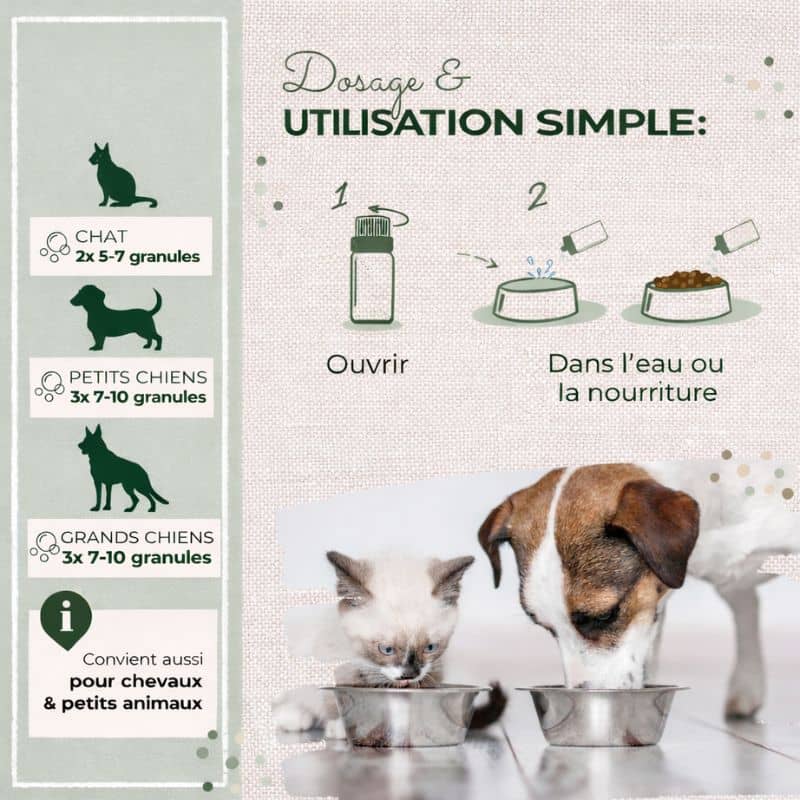 CHAT
2x 5-7 granules

PETITS CHIENS
3x 7-10 granules

GRANDS CHIENS
3x 7-10 granules

i

Convient aussi
pour chevaux
& petits animaux

Dosage &
UTILISATION SIMPLE:

1

Ouvrir

2

Dans l'eau ou
la nourriture